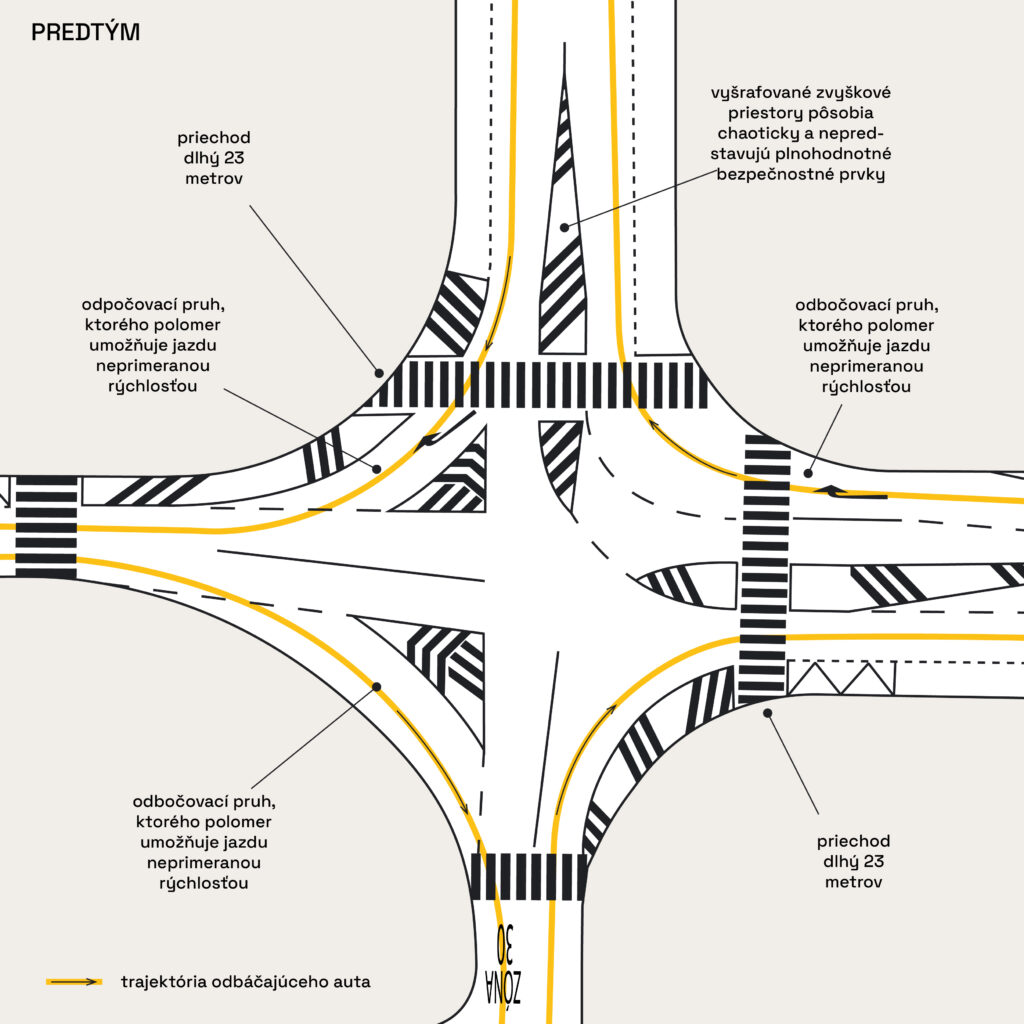 PREDTÝM

priechod dlhý 23 metrov

vyšrafované zvyškové priestory pôsobia chaoticky a nepredstavujú plnohodnotné bezpečnostné prvky

odpočovací pruh, ktorého polomer umožňuje jazdu neprimeranou rýchlosťou

odbočovací pruh, ktorého polomer umožňuje jazdu neprimeranou rýchlosťou

odbočovací pruh, ktorého polomer umožňuje jazdu neprimeranou rýchlosťou

priechod dlhý 23 metrov

ZÓNA 30

trajektória odbáčajúceho auta